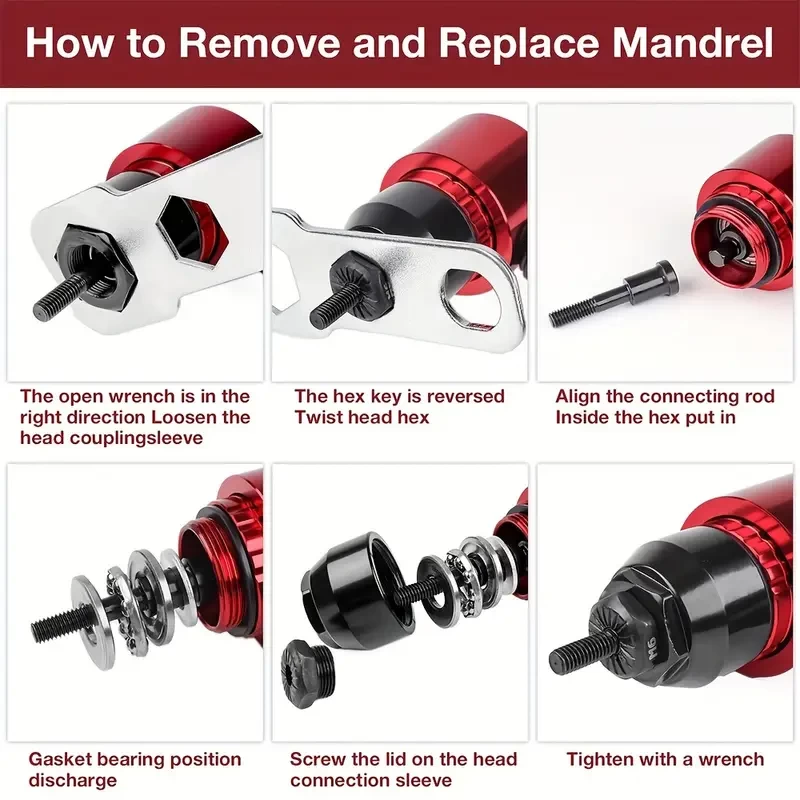 How to Remove and Replace Mandrel

The open wrench is in the right direction Loosen the head couplingsleeve

The hex key is reversed Twist head hex

Align the connecting rod Inside the hex put in

Gasket bearing position discharge

Screw the lid on the head connection sleeve

M6

Tighten with a wrench