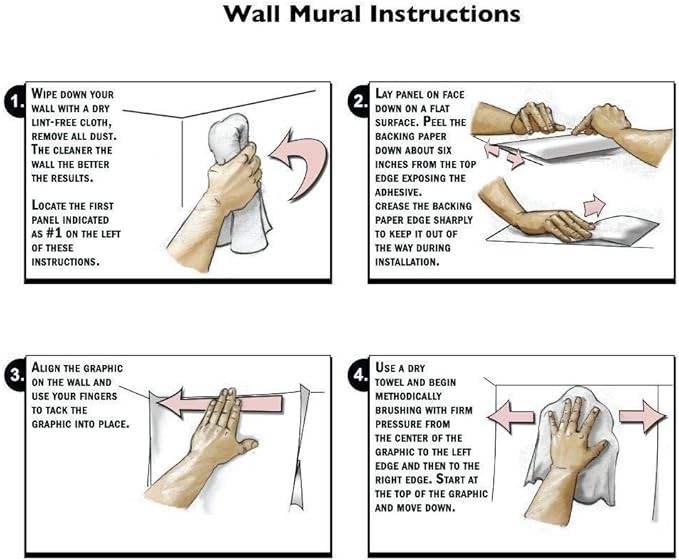 Wall Mural Instructions

1. WIPE DOWN YOUR WALL WITH A DRY LINT-FREE CLOTH, REMOVE ALL DUST. THE CLEANER THE WALL THE BETTER THE RESULTS.

LOCATE THE FIRST PANEL INDICATED AS #1 ON THE LEFT OF THESE INSTRUCTIONS.

2. LAY PANEL ON FACE DOWN ON A FLAT SURFACE. PEEL THE BACKING PAPER DOWN ABOUT SIX INCHES FROM THE TOP EDGE EXPOSING THE ADHESIVE.
CREASE THE BACKING PAPER EDGE SHARPLY TO KEEP IT OUT OF THE WAY DURING INSTALLATION.

3. ALIGN THE GRAPHIC ON THE WALL AND USE YOUR FINGERS TO TACK THE GRAPHIC INTO PLACE.

4. USE A DRY TOWEL AND BEGIN METHODICALLY BRUSHING WITH FIRM PRESSURE FROM THE CENTER OF THE GRAPHIC TO THE LEFT EDGE AND THEN TO THE RIGHT EDGE. START AT THE TOP OF THE GRAPHIC AND MOVE DOWN.