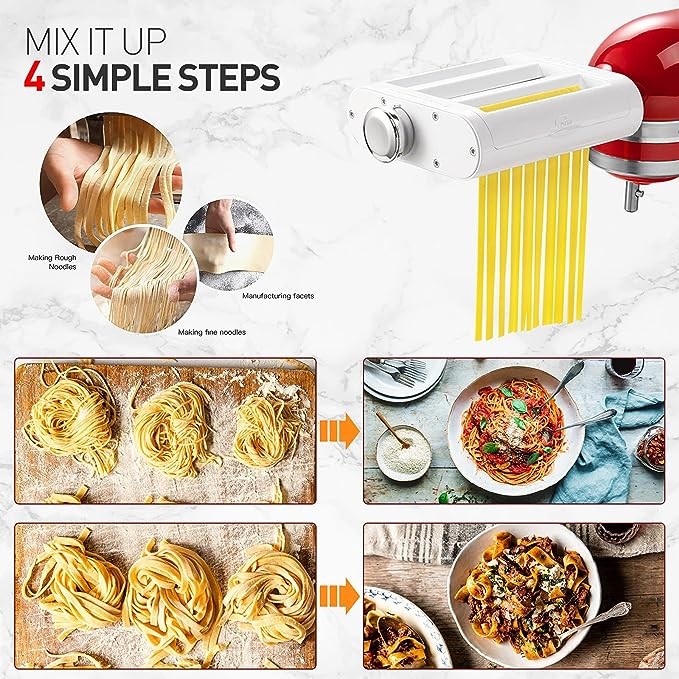 MIX IT UP
4 SIMPLE STEPS

Making Rough Noodles

Manufacturing facets

Making fine noodles