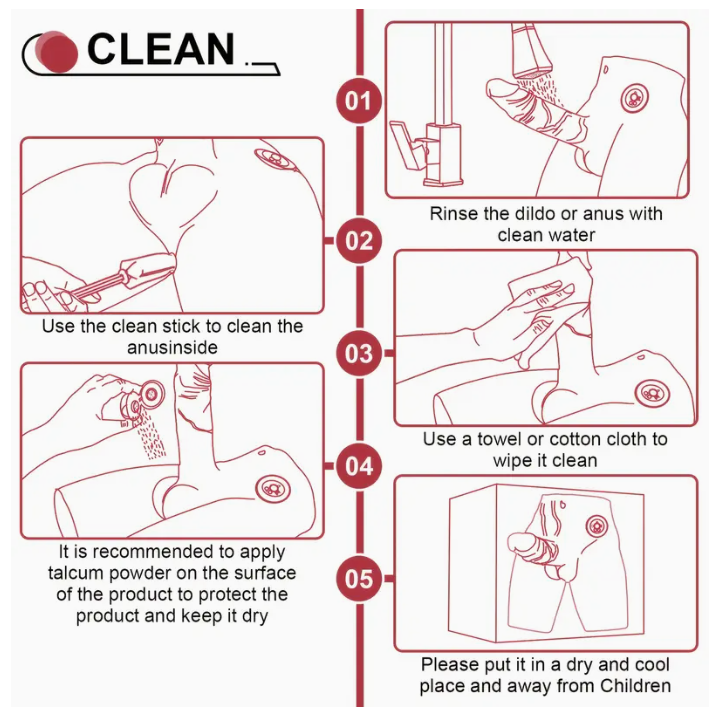 CLEAN

01

Rinse the dildo or anus with clean water

02

Use the clean stick to clean the anusinside

03

Use a towel or cotton cloth to wipe it clean

04

It is recommended to apply talcum powder on the surface of the product to protect the product and keep it dry

05

Please put it in a dry and cool place and away from Children