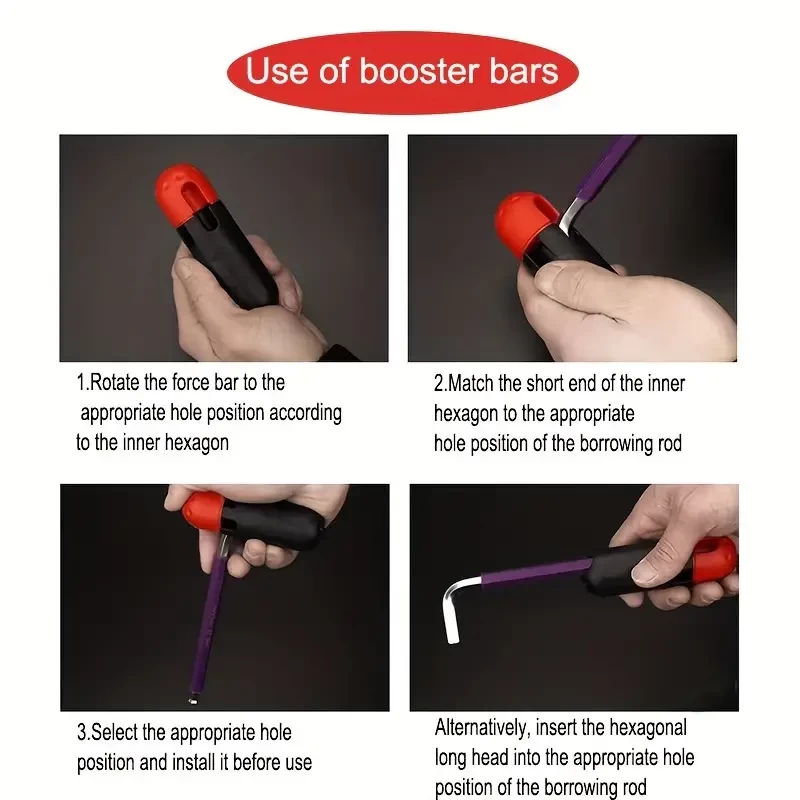 Use of booster bars

1.Rotate the force bar to the appropriate hole position according to the inner hexagon

2.Match the short end of the inner hexagon to the appropriate hole position of the borrowing rod

3.Select the appropriate hole position and install it before use

Alternatively, insert the hexagonal long head into the appropriate hole position of the borrowing rod