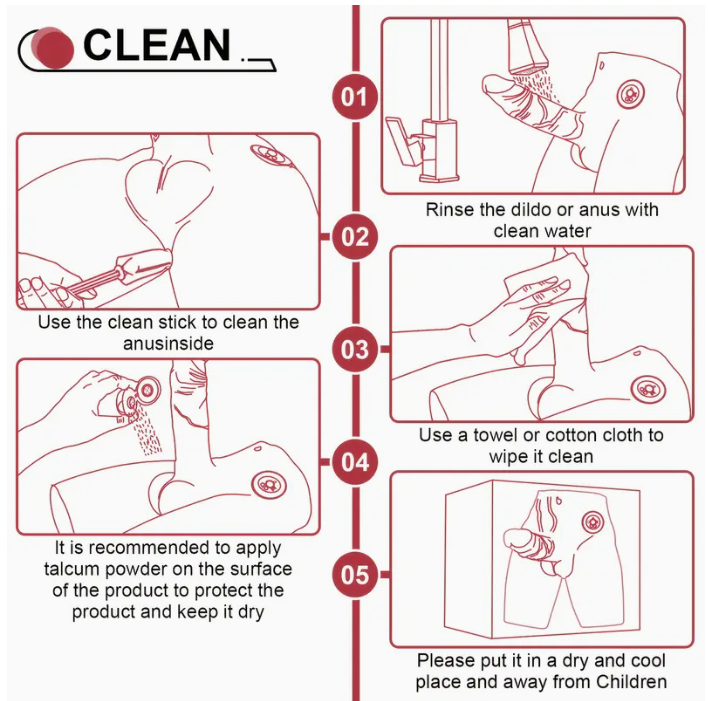 CLEAN

01

Rinse the dildo or anus with clean water

02

Use the clean stick to clean the anusinside

03

Use a towel or cotton cloth to wipe it clean

04

It is recommended to apply talcum powder on the surface of the product to protect the product and keep it dry

05

Please put it in a dry and cool place and away from Children