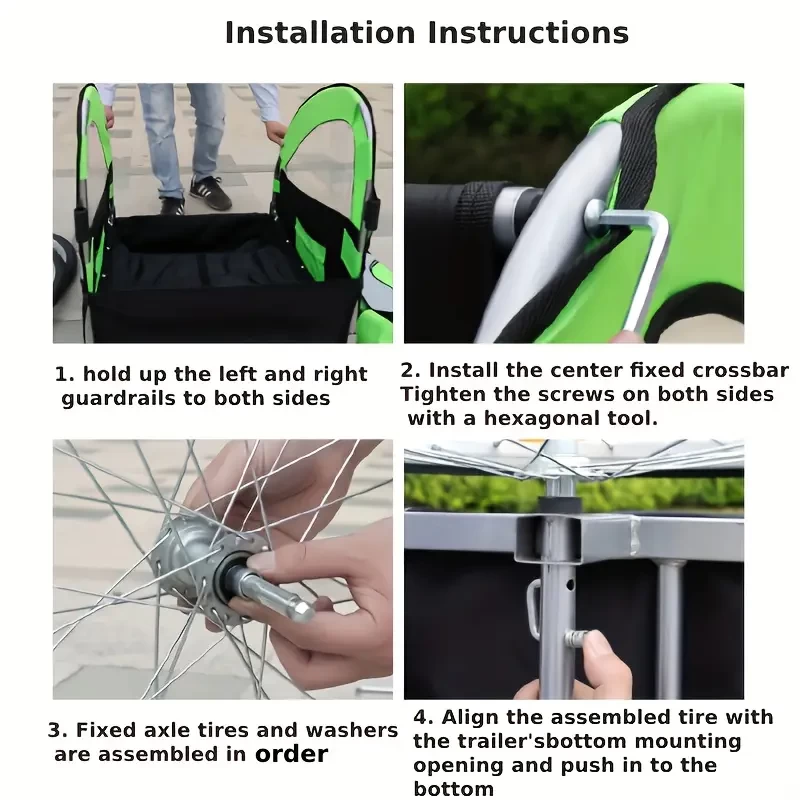 Installation Instructions

1. hold up the left and right guardrails to both sides

2. Install the center fixed crossbar Tighten the screws on both sides with a hexagonal tool.

3. Fixed axle tires and washers are assembled in order

4. Align the assembled tire with the trailer'sbottom mounting opening and push in to the bottom